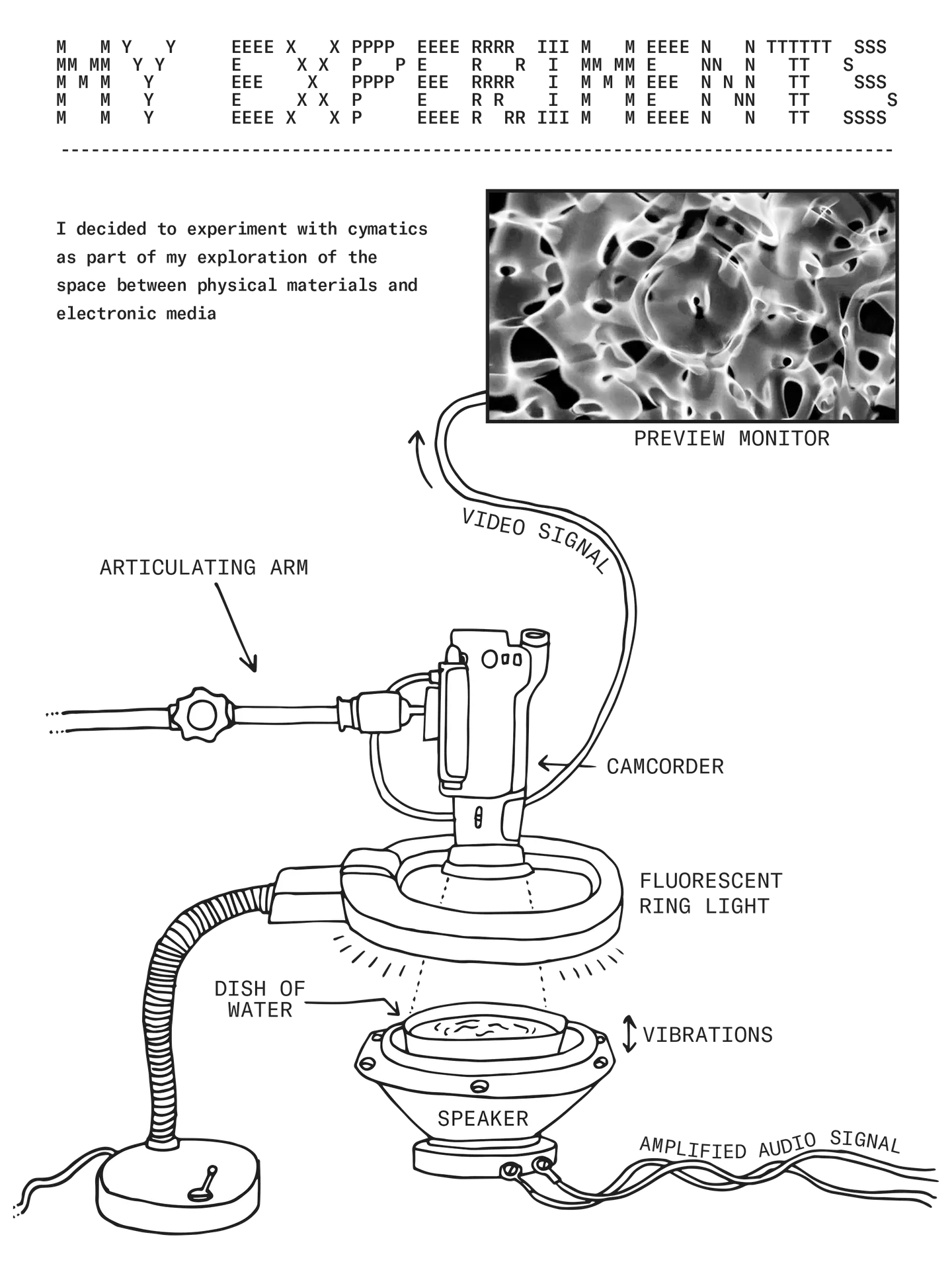 MY EXPERIMENTS

I decided to experiment with cymatics as part of my exploration of the space between physical materials and electronic media

PREVIEW MONITOR

VIDEO SIGNAL

ARTICULATING ARM

CAMCORDER

FLUORESCENT RING LIGHT

DISH OF WATER

VIBRATIONS

SPEAKER

AMPLIFIED AUDIO SIGNAL